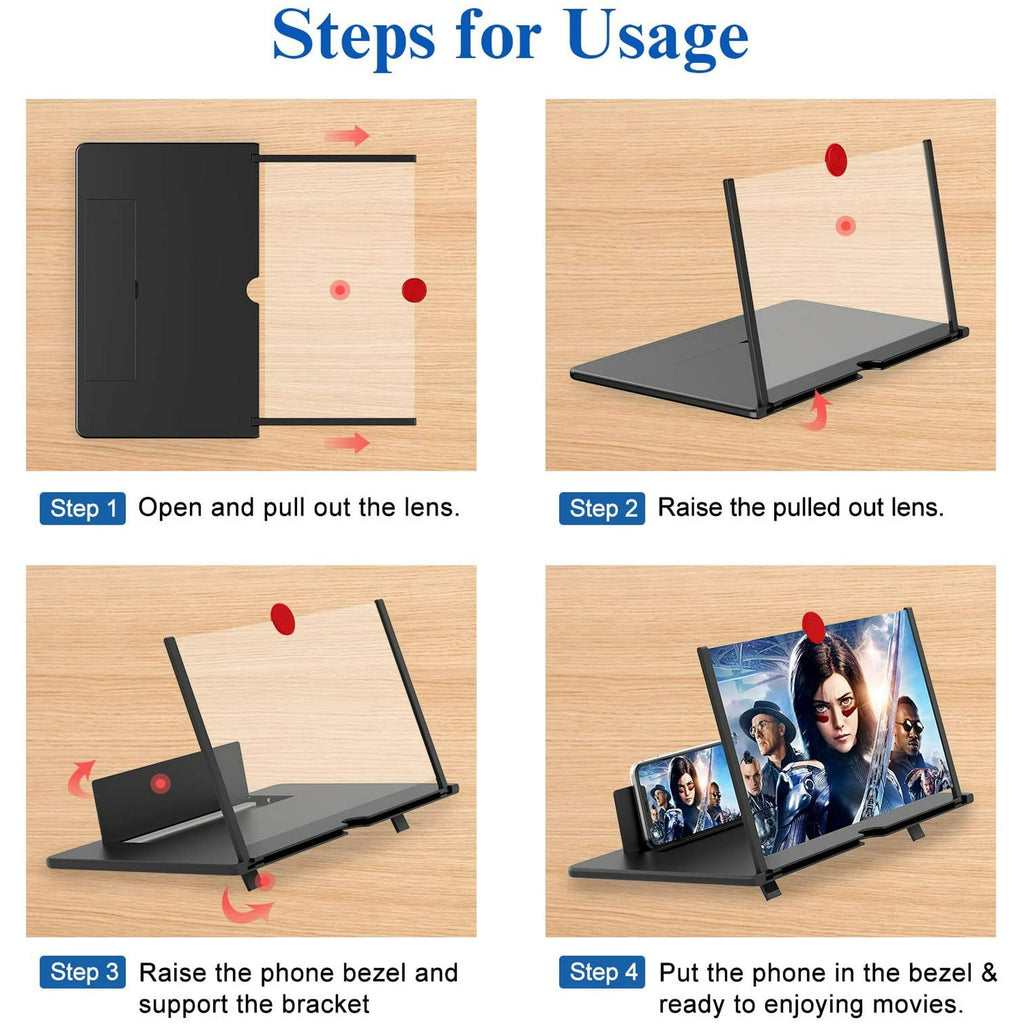 Steps for Usage

Step 1 Open and pull out the lens.

Step 2 Raise the pulled out lens.

Step 3 Raise the phone bezel and support the bracket

Step 4 Put the phone in the bezel & ready to enjoying movies.